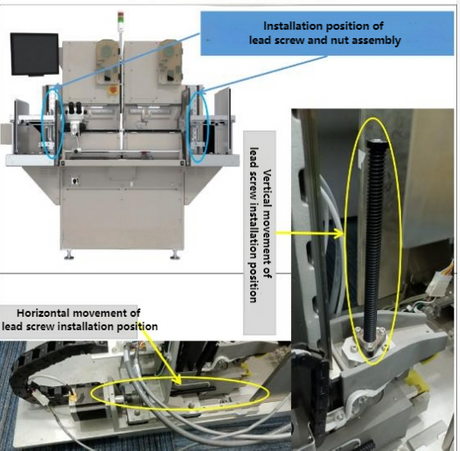 Installation position of lead screw and nut assembly

Vertical movement of lead screw installation position

Horizontal movement of lead screw installation position