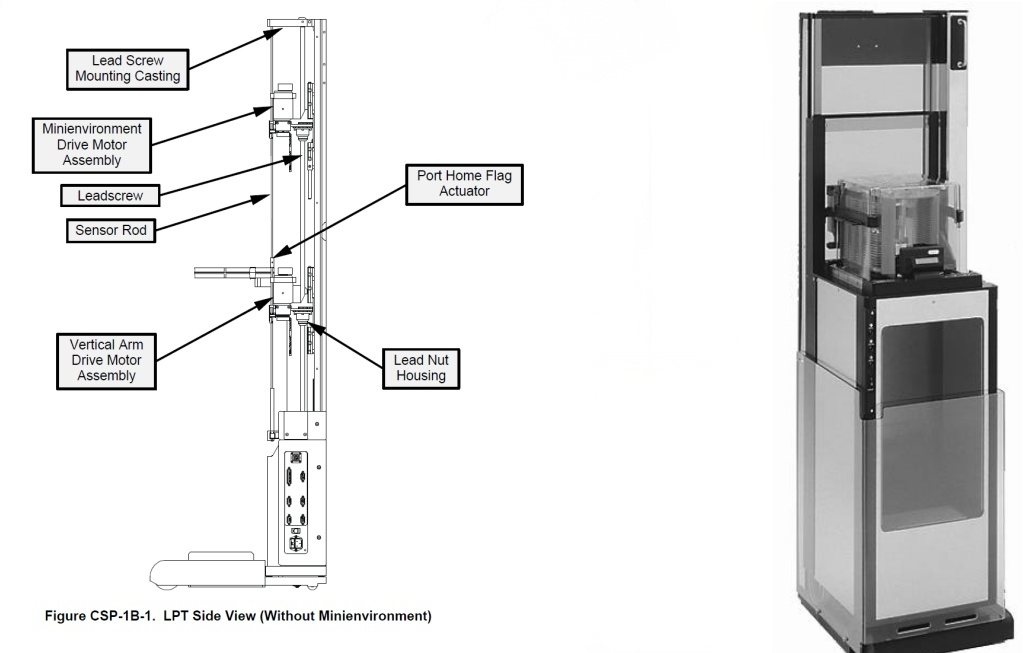 Lead Screw Mounting Casting

Minienvironment Drive Motor Assembly

Leadscrew

Sensor Rod

Port Home Flag Actuator

Vertical Arm Drive Motor Assembly

Lead Nut Housing

Figure CSP-1B-1. LPT Side View (Without Minienvironment)